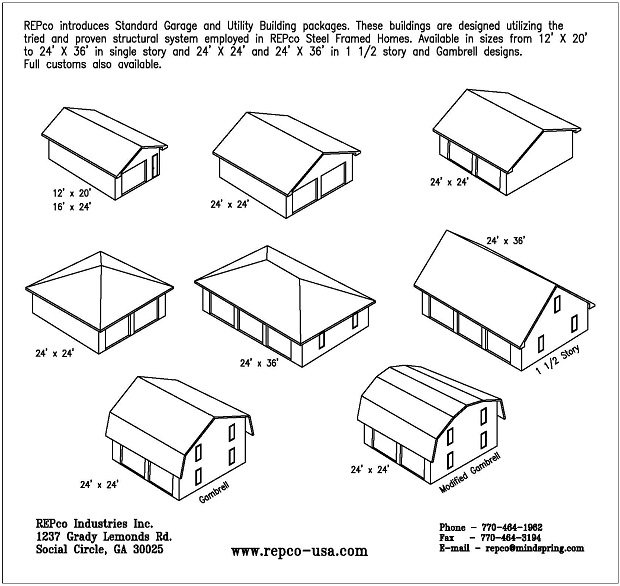 REPco introduces Standard Garage and Utility Building packages. These buildings are designed utilizing the tried and proven structural system employed in REPco Steel Framed Homes. Available in sizes from 12' X 20' to 24' X 36' in single story and 24' X 24' and 24' X 36' in 1 1/2 story and Gambrell designs. Full customs also available.

12' x 20'
16' x 24'

24' x 24'

24' x 24'

24' x 24'

24' x 36'

24' x 36'

1 1/2 Story

24' x 24'

Gambrell

24' x 24'

Modified Gambrell

REPco Industries Inc.
1237 Grady Lemonds Rd.
Social Circle, GA 30025

www.repco-usa.com

Phone - 770-464-1962
Fax - 770-464-3194
E-mail - repco@mindspring.com